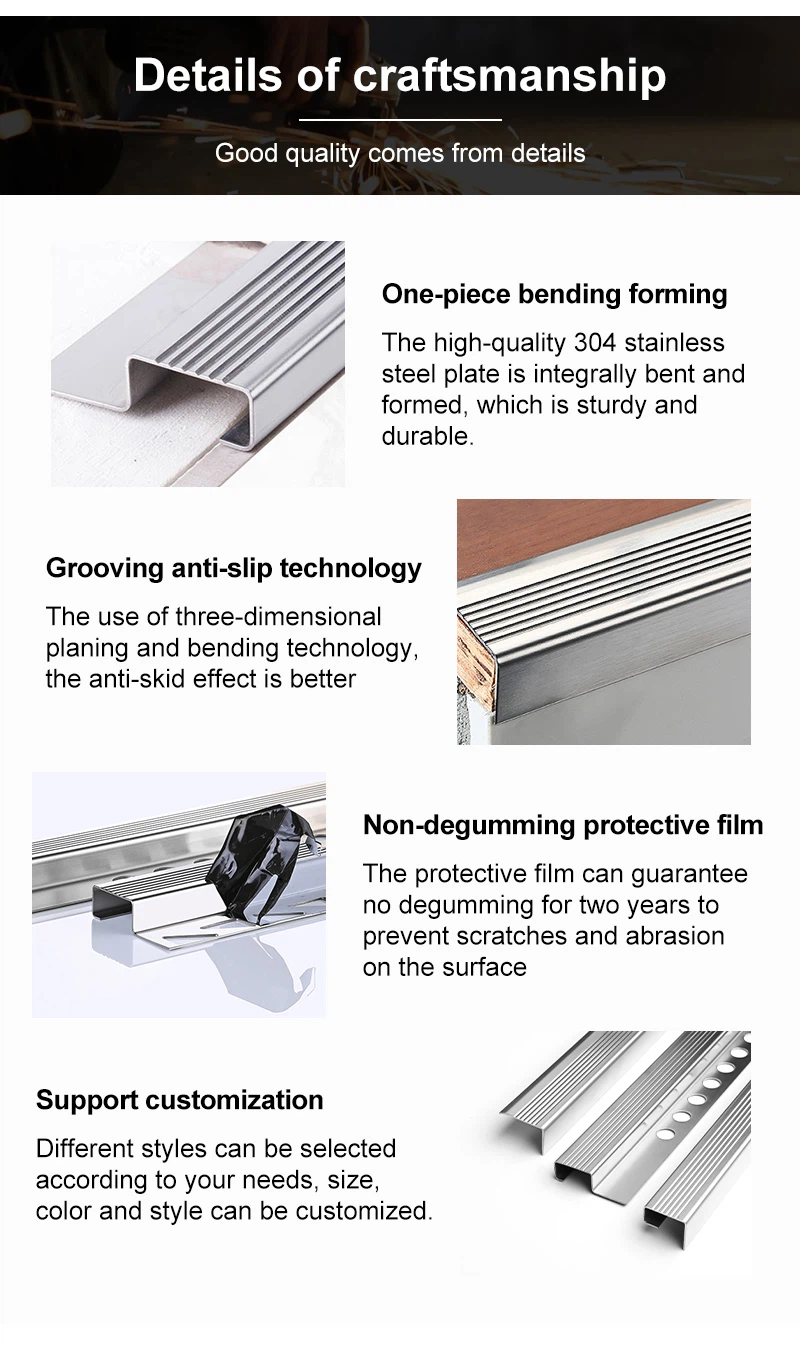 Details of craftsmanship

Good quality comes from details

One-piece bending forming

The high-quality 304 stainless steel plate is integrally bent and formed, which is sturdy and durable.

Grooving anti-slip technology

The use of three-dimensional planing and bending technology, the anti-skid effect is better

Non-degumming protective film

The protective film can guarantee no degumming for two years to prevent scratches and abrasion on the surface

Support customization

Different styles can be selected according to your needs, size, color and style can be customized.